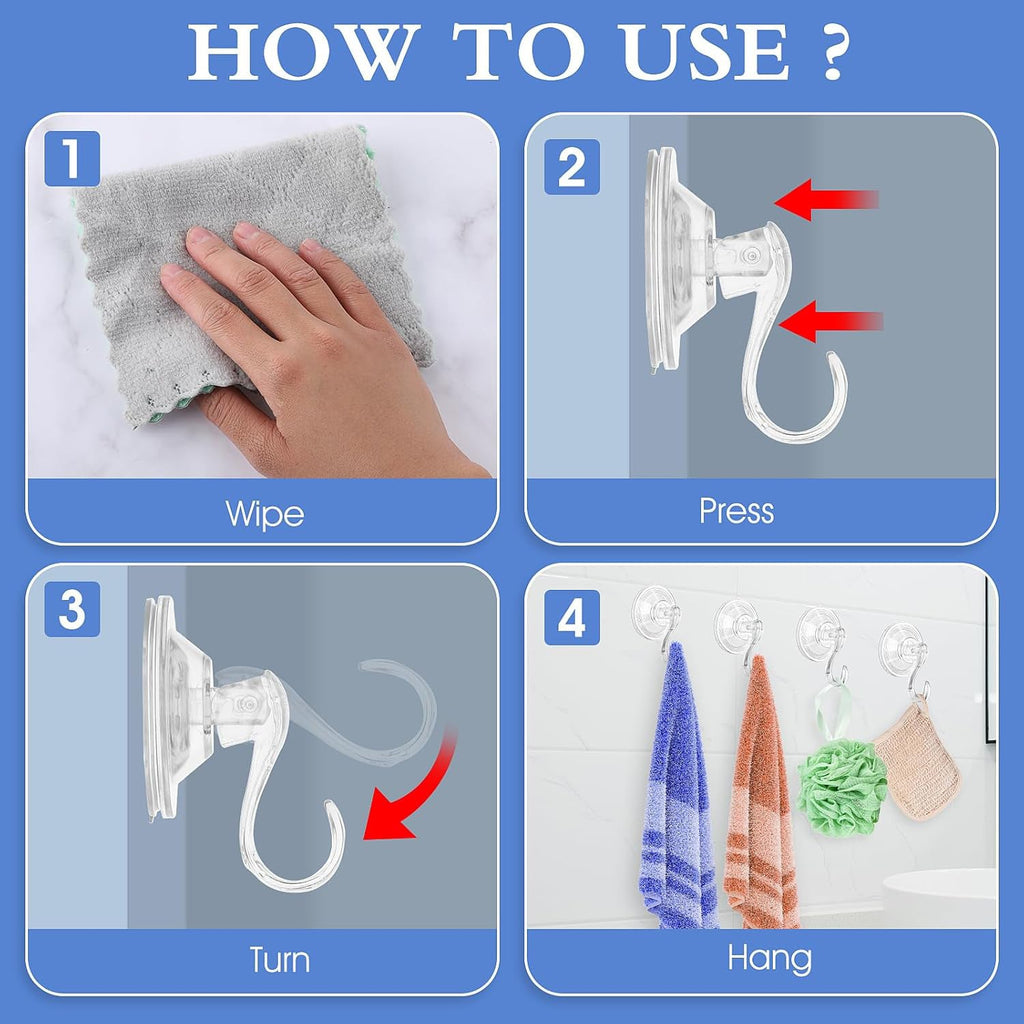 HOW TO USE ?

1

Wipe

2

Press

3

Turn

4

Hang